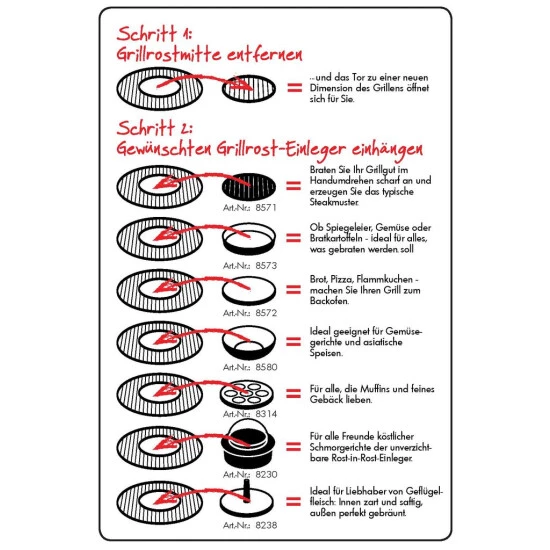 Schritt 1:
Grillrostmitte entfernen

= ...und das Tor zu einer neuen Dimension des Grillens öffnet sich für Sie.

Schritt 2:
Gewünschten Grillrost-Einleger einhängen

Art.-Nr.: 8571
= Braten Sie Ihr Grillgut im Handumdrehen scharf an und erzeugen Sie das typische Steakmuster.

Art.-Nr.: 8573
= Ob Spiegeleier, Gemüse oder Bratkartoffeln - ideal für alles, was gebraten werden soll

Art.-Nr.: 8572
= Brot, Pizza, Flammkuchen - machen Sie Ihren Grill zum Backofen.

Art.-Nr.: 8580
= Ideal geeignet für Gemüsegerichte und asiatische Speisen.

Art.-Nr.: 8314
= Für alle, die Muffins und feines Gebäck lieben.

Art.-Nr.: 8230
= Für alle Freunde köstlicher Schmorgerichte der unverzichtbare Rost-in-Rost-Einleger.

Art.-Nr.: 8238
= Ideal für Liebhaber von Geflügelfleisch: Innen zart und saftig, außen perfekt gebräunt.